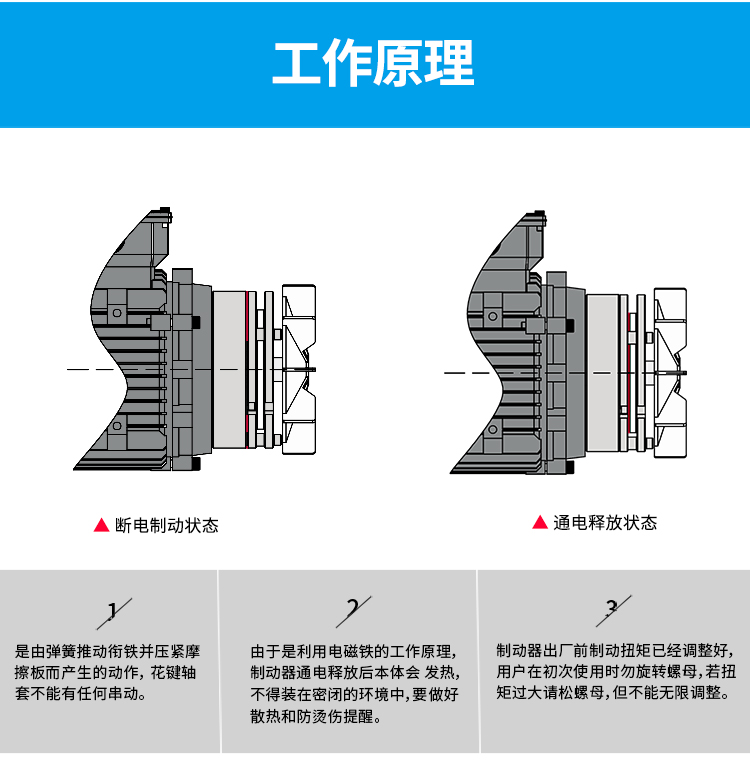 工作原理

▲ 断电制动状态

▲ 通电释放状态

1

是由弹簧推动衔铁并压紧摩擦板而产生的动作，花键轴套不能有任何串动。

2

由于是利用电磁铁的工作原理，制动器通电释放后本体会 发热，不得装在密闭的环境中，要做好散热和防烫伤提醒。

3

制动器出厂前制动扭矩已经调整好，用户在初次使用时勿旋转螺母，若扭矩过大请松螺母，但不能无限调整。